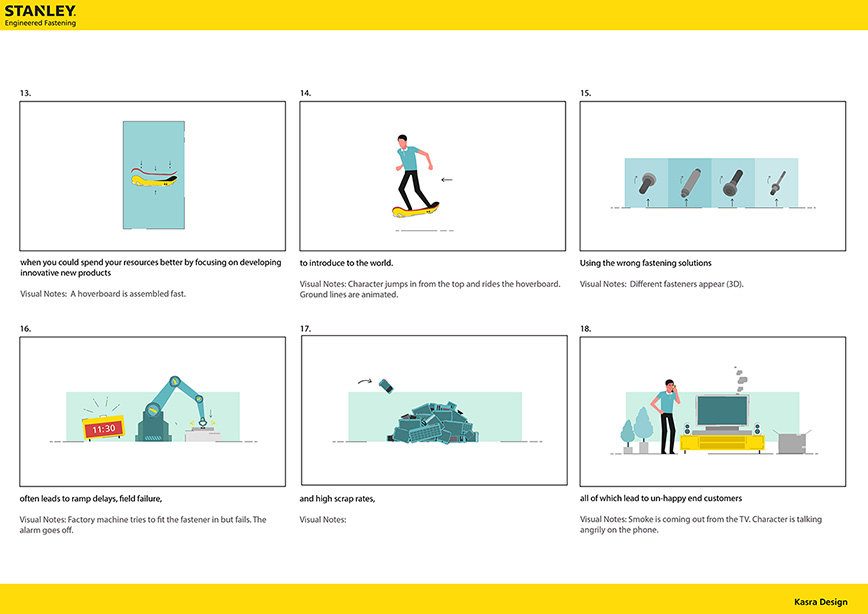 STANLEY.
Engineered Fastening

13.

when you could spend your resources better by focusing on developing innovative new products

Visual Notes: A hoverboard is assembled fast.

14.

to introduce to the world.

Visual Notes: Character jumps in from the top and rides the hoverboard. Ground lines are animated.

15.

Using the wrong fastening solutions

Visual Notes: Different fasteners appear (3D).

16.

11:30

often leads to ramp delays, field failure,

Visual Notes: Factory machine tries to fit the fastener in but fails. The alarm goes off.

17.

and high scrap rates,

Visual Notes:

18.

all of which lead to un-happy end customers

Visual Notes: Smoke is coming out from the TV. Character is talking angrily on the phone.

Kasra Design